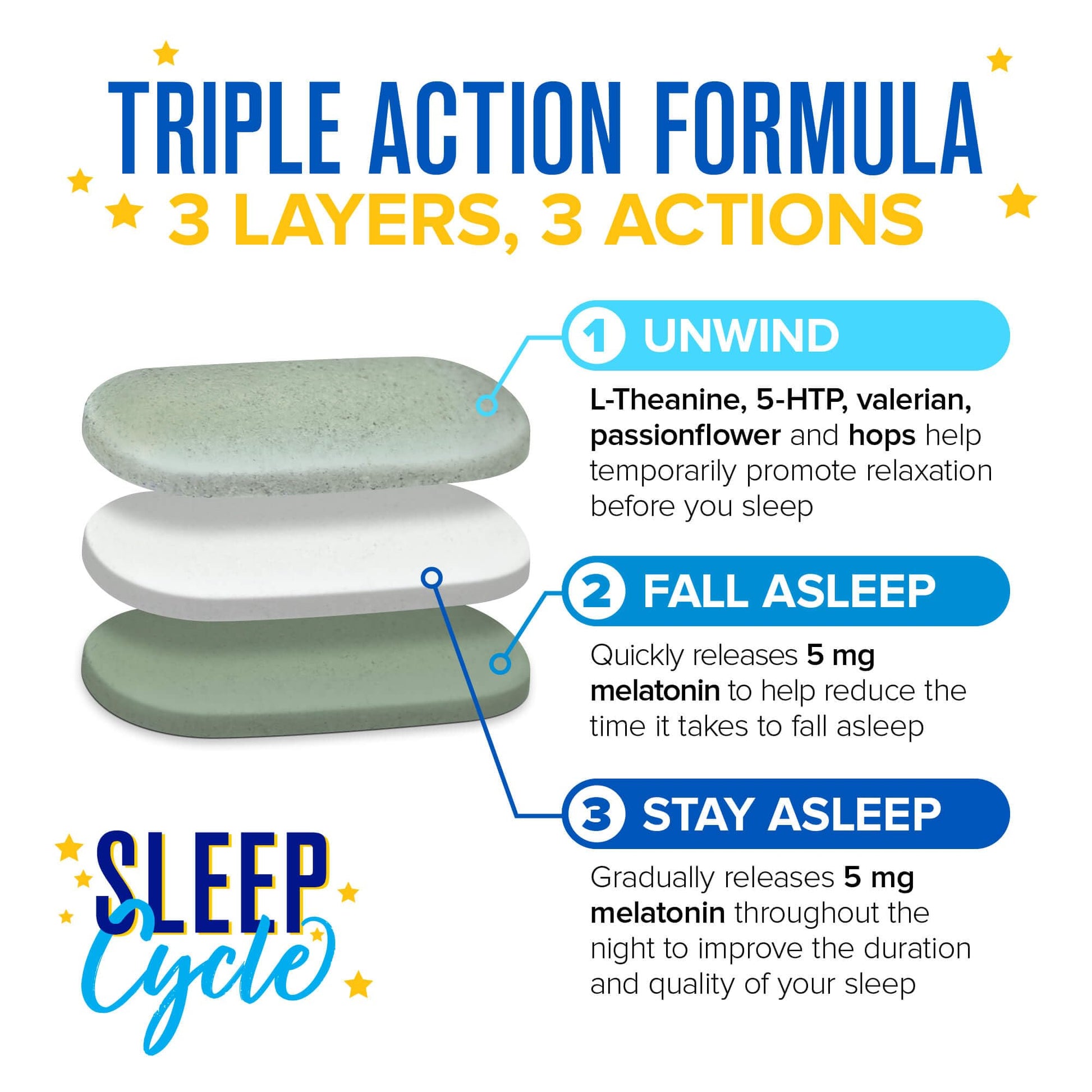 TRIPLE ACTION FORMULA
3 LAYERS, 3 ACTIONS

1 UNWIND

L-Theanine, 5-HTP, valerian, passionflower and hops help temporarily promote relaxation before you sleep

2 FALL ASLEEP

Quickly releases 5 mg melatonin to help reduce the time it takes to fall asleep

3 STAY ASLEEP

Gradually releases 5 mg melatonin throughout the night to improve the duration and quality of your sleep

SLEEP Cycle